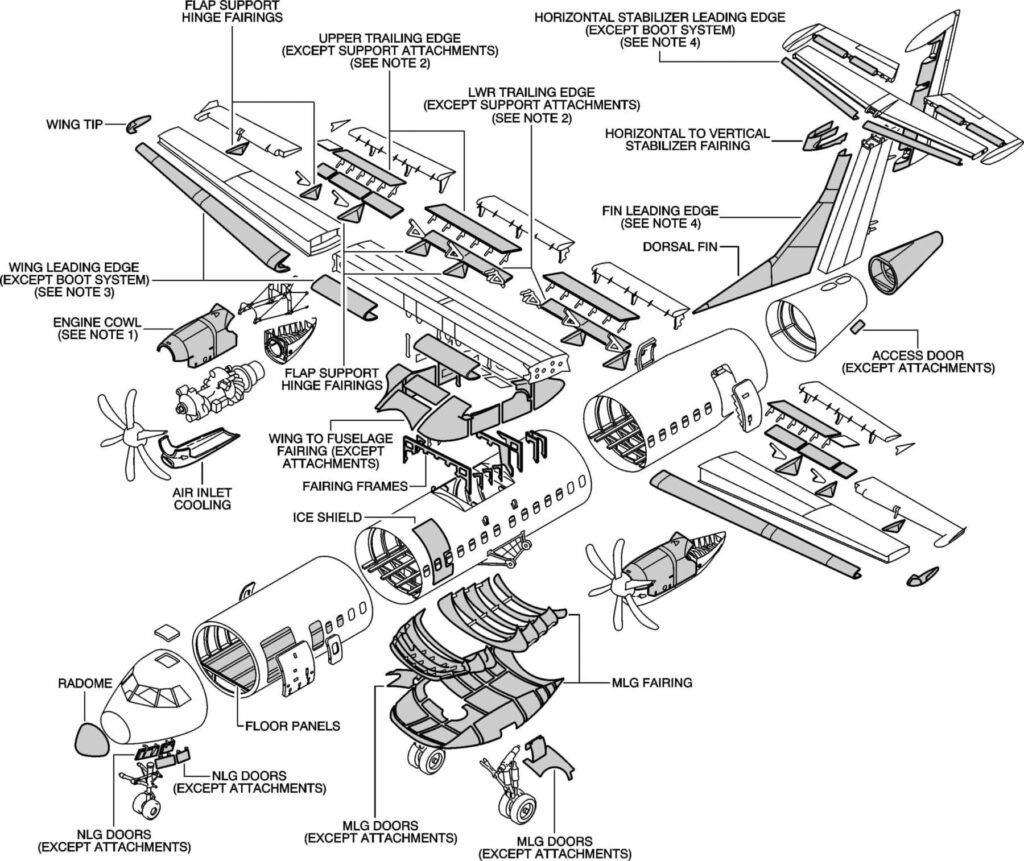 FLAP SUPPORT HINGE FAIRINGS

UPPER TRAILING EDGE (EXCEPT SUPPORT ATTACHMENTS) (SEE NOTE 2)

HORIZONTAL STABILIZER LEADING EDGE (EXCEPT BOOT SYSTEM) (SEE NOTE 4)

LWR TRAILING EDGE (EXCEPT SUPPORT ATTACHMENTS) (SEE NOTE 2)

WING TIP

HORIZONTAL TO VERTICAL STABILIZER FAIRING

FIN LEADING EDGE (SEE NOTE 4)

DORSAL FIN

WING LEADING EDGE (EXCEPT BOOT SYSTEM) (SEE NOTE 3)

ENGINE COWL (SEE NOTE 1)

ACCESS DOOR (EXCEPT ATTACHMENTS)

FLAP SUPPORT HINGE FAIRINGS

WING TO FUSELAGE FAIRING (EXCEPT ATTACHMENTS)

FAIRING FRAMES

AIR INLET COOLING

ICE SHIELD

RADOME

MLG FAIRING

FLOOR PANELS

NLG DOORS (EXCEPT ATTACHMENTS)

NLG DOORS (EXCEPT ATTACHMENTS)

MLG DOORS (EXCEPT ATTACHMENTS)

MLG DOORS (EXCEPT ATTACHMENTS)